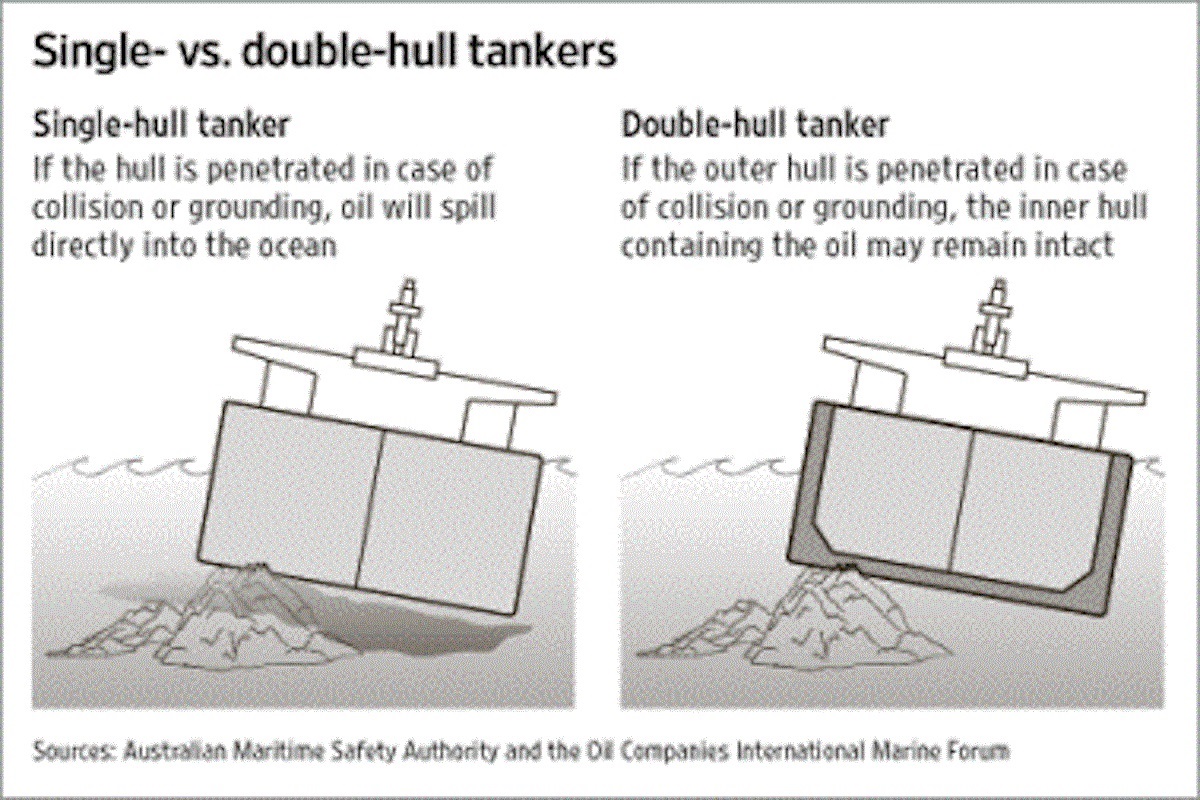 Single- vs. double-hull tankers

Single-hull tanker
If the hull is penetrated in case of collision or grounding, oil will spill directly into the ocean

Double-hull tanker
If the outer hull is penetrated in case of collision or grounding, the inner hull containing the oil may remain intact

Sources: Australian Maritime Safety Authority and the Oil Companies International Marine Forum