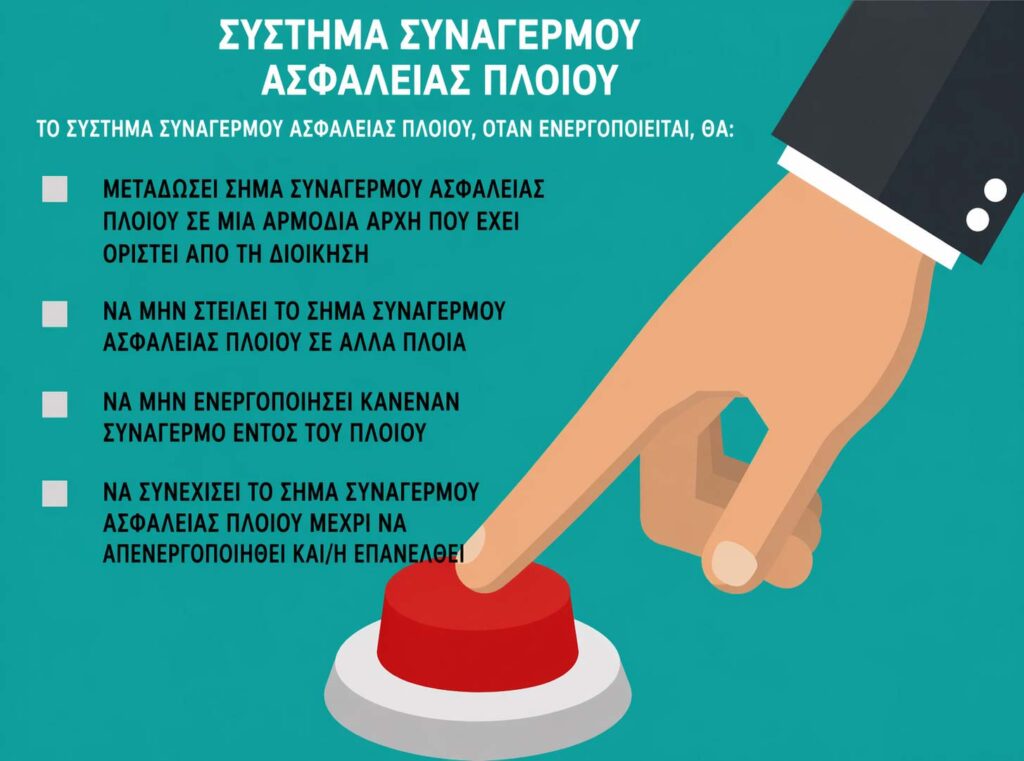 ΣΥΣΤΗΜΑ ΣΥΝΑΓΕΡΜΟΥ ΑΣΦΑΛΕΙΑΣ ΠΛΟΙΟΥ

ΤΟ ΣΥΣΤΗΜΑ ΣΥΝΑΓΕΡΜΟΥ ΑΣΦΑΛΕΙΑΣ ΠΛΟΙΟΥ, ΟΤΑΝ ΕΝΕΡΓΟΠΟΙΕΙΤΑΙ, ΘΑ:

ΜΕΤΑΔΩΣΕΙ ΣΗΜΑ ΣΥΝΑΓΕΡΜΟΥ ΑΣΦΑΛΕΙΑΣ ΠΛΟΙΟΥ ΣΕ ΜΙΑ ΑΡΜΟΔΙΑ ΑΡΧΗ ΠΟΥ ΕΧΕΙ ΟΡΙΣΤΕΙ ΑΠΟ ΤΗ ΔΙΟΙΚΗΣΗ

ΝΑ ΜΗΝ ΣΤΕΙΛΕΙ ΤΟ ΣΗΜΑ ΣΥΝΑΓΕΡΜΟΥ ΑΣΦΑΛΕΙΑΣ ΠΛΟΙΟΥ ΣΕ ΑΛΛΑ ΠΛΟΙΑ

ΝΑ ΜΗΝ ΕΝΕΡΓΟΠΟΙΗΣΕΙ ΚΑΝΕΝΑΝ ΣΥΝΑΓΕΡΜΟ ΕΝΤΟΣ ΤΟΥ ΠΛΟΙΟΥ

ΝΑ ΣΥΝΕΧΙΣΕΙ ΤΟ ΣΗΜΑ ΣΥΝΑΓΕΡΜΟΥ ΑΣΦΑΛΕΙΑΣ ΠΛΟΙΟΥ ΜΕΧΡΙ ΝΑ ΑΠΕΝΕΡΓΟΠΟΙΗΘΕΙ ΚΑΙ/Η ΕΠΑΝΕΛΘΕΙ